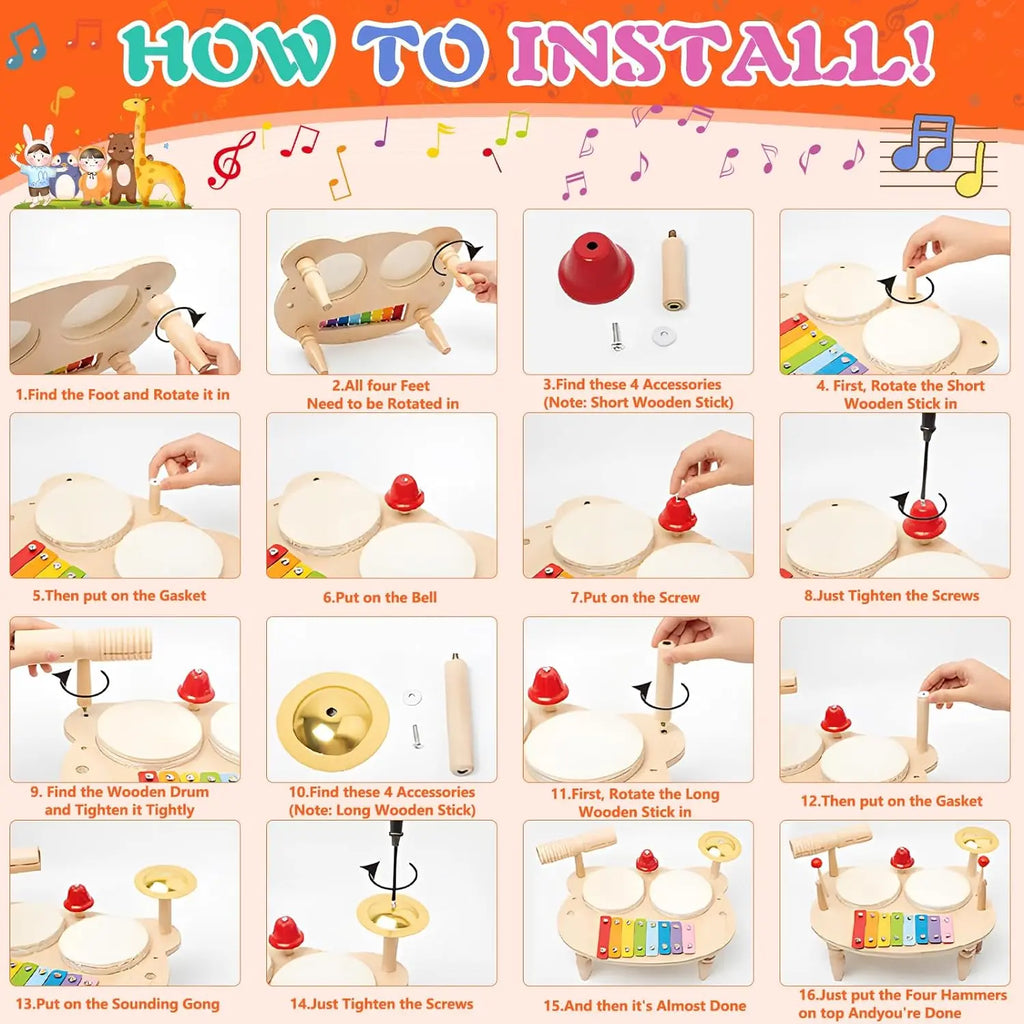 HOW TO INSTALL!

1.Find the Foot and Rotate it in

2.All four Feet Need to be Rotated in

3.Find these 4 Accessories (Note: Short Wooden Stick)

4. First, Rotate the Short Wooden Stick in

5.Then put on the Gasket

6.Put on the Bell

7.Put on the Screw

8.Just Tighten the Screws

9. Find the Wooden Drum and Tighten it Tightly

10.Find these 4 Accessories (Note: Long Wooden Stick)

11.First, Rotate the Long Wooden Stick in

12.Then put on the Gasket

13.Put on the Sounding Gong

14.Just Tighten the Screws

15.And then it's Almost Done

16.Just put the Four Hammers on top Andyou're Done